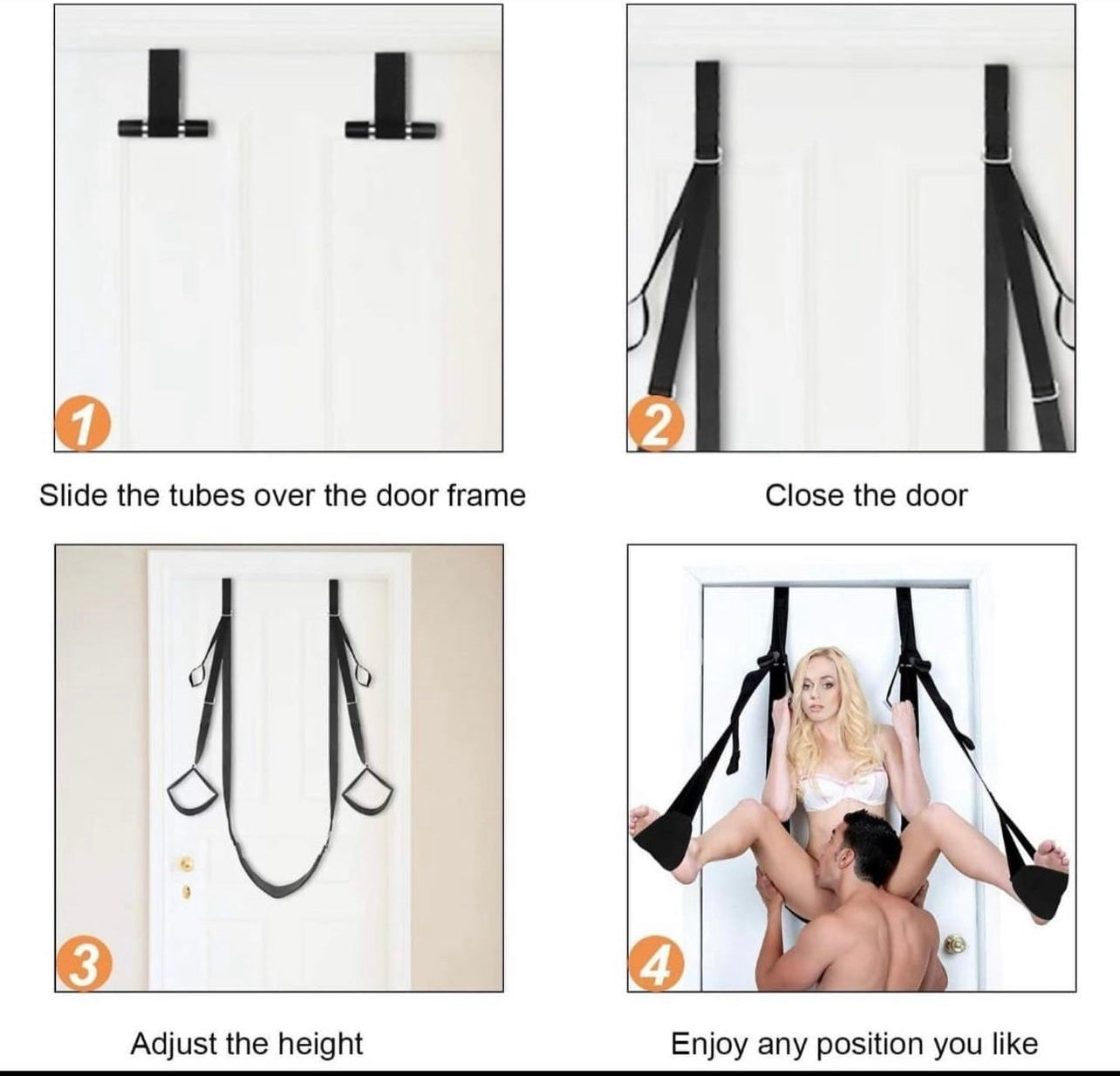 1

Slide the tubes over the door frame

2

Close the door

3

Adjust the height

4

Enjoy any position you like